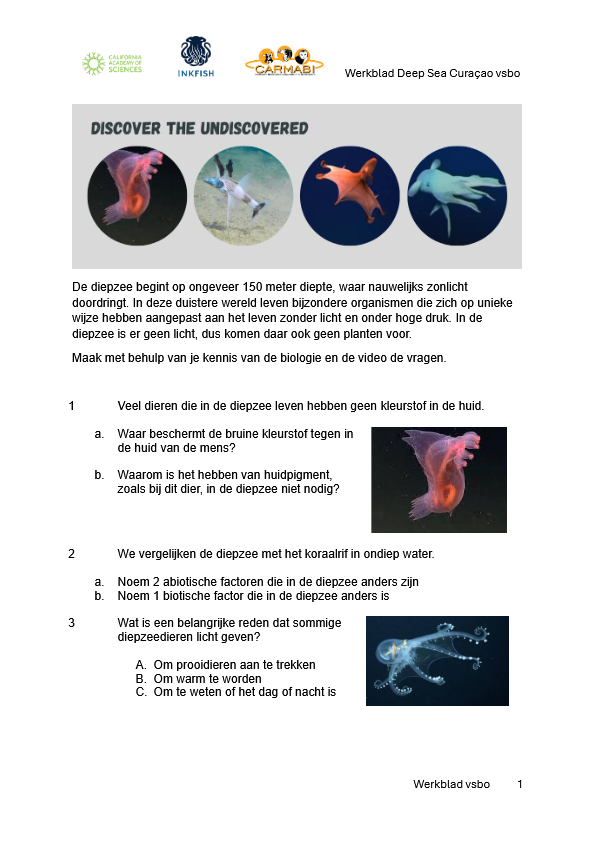 CALIFORNIA ACADEMY OF SCIENCES

INKFISH

CARMABI

Werkblad Deep Sea Curaçao vsbo

DISCOVER THE UNDISCOVERED

De diepzee begint op ongeveer 150 meter diepte, waar nauwelijks zonlicht doordringt. In deze duistere wereld leven bijzondere organismen die zich op unieke wijze hebben aangepast aan het leven zonder licht en onder hoge druk. In de diepzee is er geen licht, dus komen daar ook geen planten voor.

Maak met behulp van je kennis van de biologie en de video de vragen.

1 Veel dieren die in de diepzee leven hebben geen kleurstof in de huid.

a. Waar beschermt de bruine kleurstof tegen in de huid van de mens?

b. Waarom is het hebben van huidpigment, zoals bij dit dier, in de diepzee niet nodig?

2 We vergelijken de diepzee met het koraalrif in ondiep water.

a. Noem 2 abiotische factoren die in de diepzee anders zijn
b. Noem 1 biotische factor die in de diepzee anders is

3 Wat is een belangrijke reden dat sommige diepzeedieren licht geven?

A. Om prooidieren aan te trekken
B. Om warm te worden
C. Om te weten of het dag of nacht is

Werkblad vsbo 1