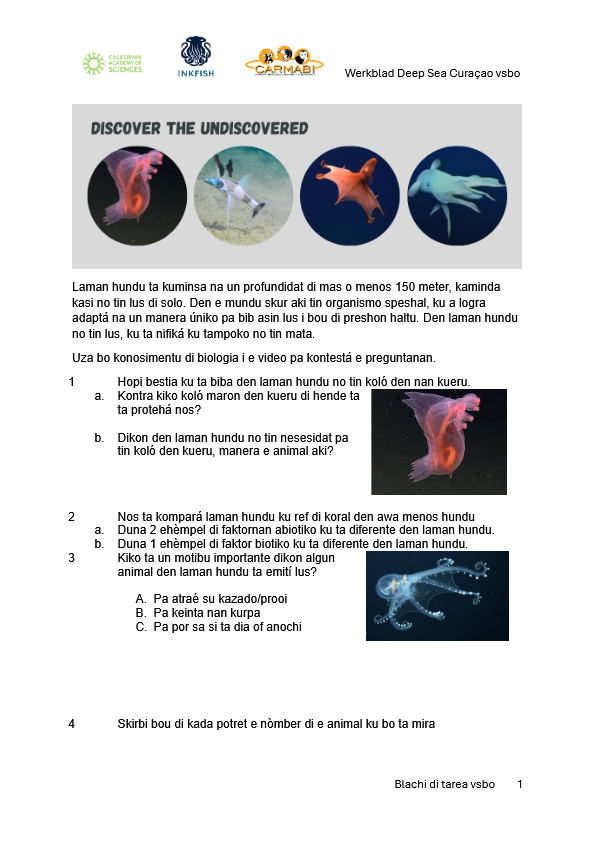 CALIFORNIA ACADEMY OF SCIENCES

INKFISH

CARMABI

Werkblad Deep Sea Curaçao vsbo

DISCOVER THE UNDISCOVERED

Laman hundu ta kuminsa na un profundidat di mas o menos 150 meter, kaminda kasi no tin lus di solo. Den e mundu skur aki tin organismo speshal, ku a logra adaptá na un manera úniko pa bib asin lus i bou di preshon haltu. Den laman hundu no tin lus, ku ta nifiká ku tampoko no tin mata.

Uza bo konosimentu di biologia i e video pa kontestá e preguntanan.

1 Hopi bestia ku ta biba den laman hundu no tin koló den nan kueru.

a. Kontra kiko koló maron den kueru di hende ta ta protehá nos?

b. Dikon den laman hundu no tin nesesidat pa tin koló den kueru, manera e animal aki?

2 Nos ta kompará laman hundu ku ref di koral den awa menos hundu

a. Duna 2 ehèmpel di faktornan abiotiko ku ta diferente den laman hundu.

b. Duna 1 ehèmpel di faktor biotiko ku ta diferente den laman hundu.

3 Kiko ta un motibu importante dikon algun animal den laman hundu ta emití lus?

A. Pa atraé su kazado/prooi
B. Pa keinta nan kurpa
C. Pa por sa si ta dia of anochi

4 Skirbi bou di kada potret e nòmber di e animal ku bo ta mira

Blachi di tarea vsbo 1